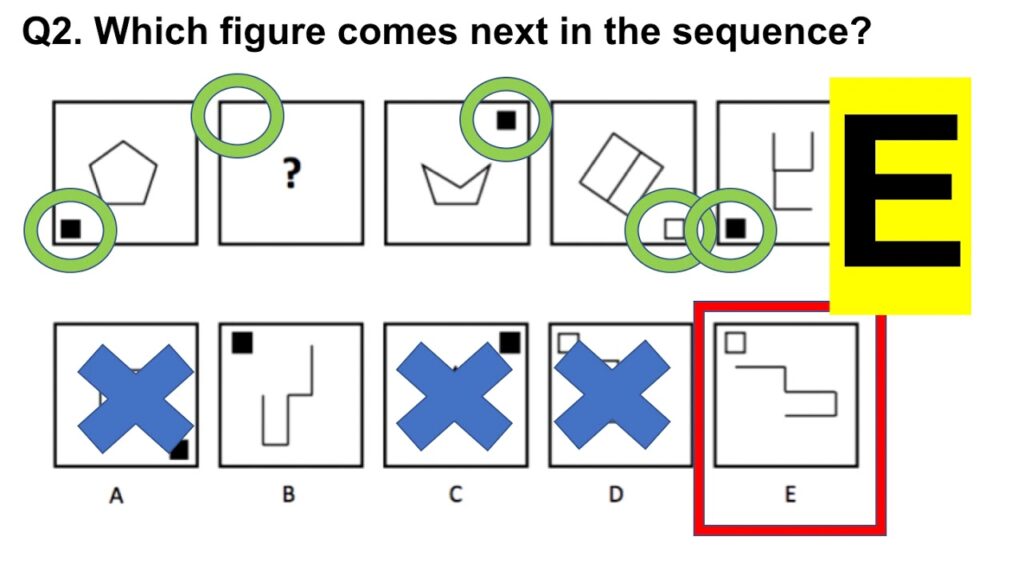 Q2. Which figure comes next in the sequence?

?

E

A

B

C

D

E